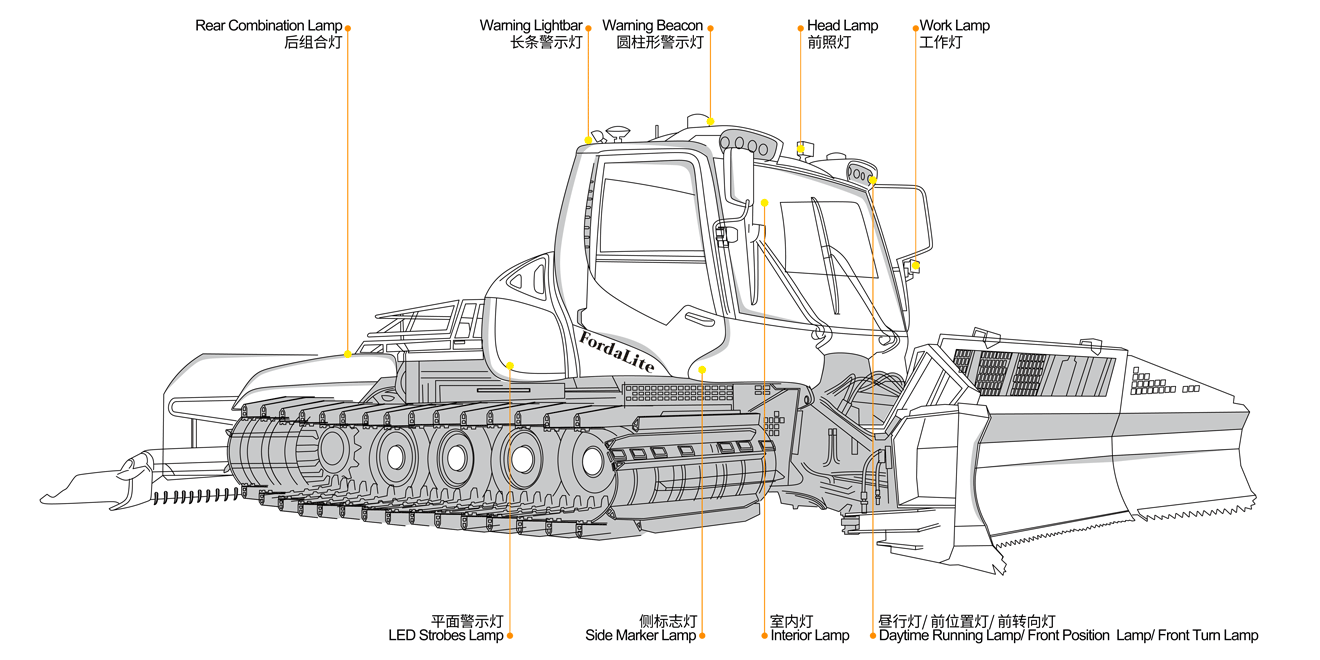 Rear Combination Lamp
后组合灯

Warning Lightbar
长条警示灯

Warning Beacon
圆柱形警示灯

Head Lamp
前照灯

Work Lamp
工作灯

FordaLite

平面警示灯
LED Strobes Lamp

侧标志灯
Side Marker Lamp

室内灯
Interior Lamp

昼行灯/ 前位置灯/ 前转向灯
Daytime Running Lamp/ Front Position Lamp/ Front Turn Lamp