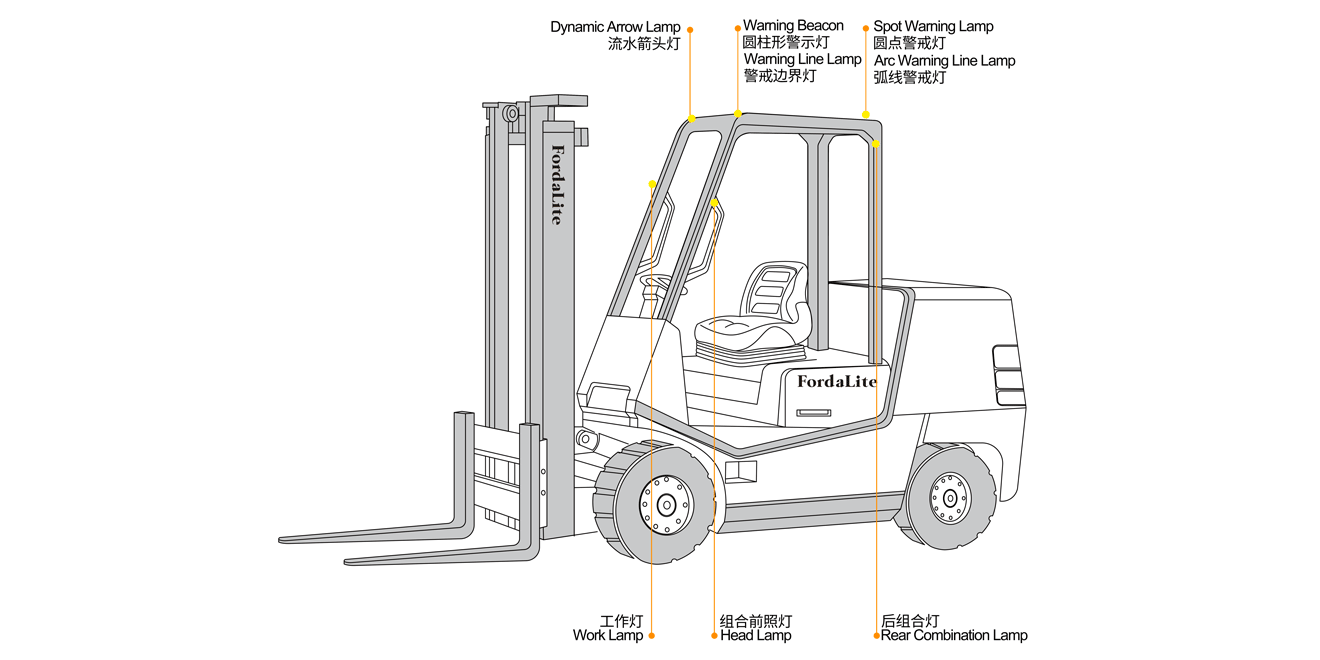 Dynamic Arrow Lamp
流水箭头灯

Warning Beacon
圆柱形警示灯
Warning Line Lamp
警戒边界灯

Spot Warning Lamp
圆点警戒灯
Arc Warning Line Lamp
弧线警戒灯

FordaLite

FordaLite

工作灯
Work Lamp

组合前照灯
Head Lamp

后组合灯
Rear Combination Lamp