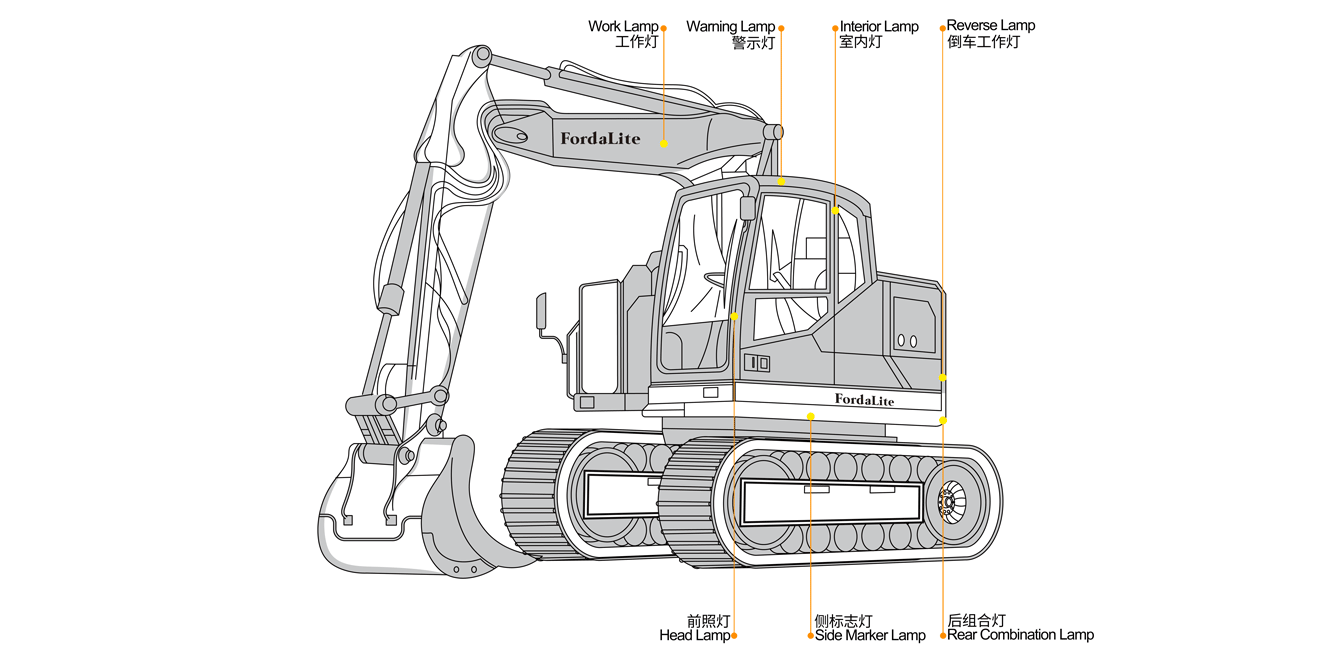 Work Lamp
工作灯

Warning Lamp
警示灯

Interior Lamp
室内灯

Reverse Lamp
倒车工作灯

FordaLite

FordaLite

前照灯
Head Lamp

侧标志灯
Side Marker Lamp

后组合灯
Rear Combination Lamp